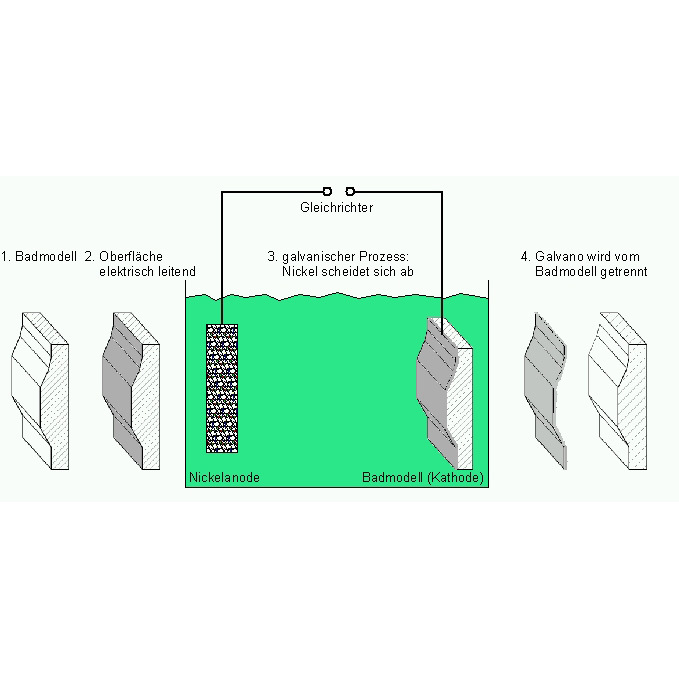 Gleichrichter

1. Badmodell

2. Oberfläche elektrisch leitend

3. galvanischer Prozess: Nickel scheidet sich ab

4. Galvano wird vom Badmodell getrennt

Nickelanode

Badmodell (Kathode)